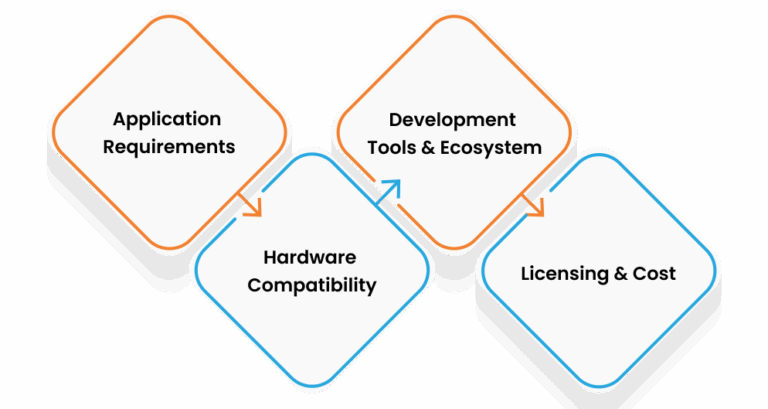 Application Requirements

Hardware Compatibility

Development Tools & Ecosystem

Licensing & Cost